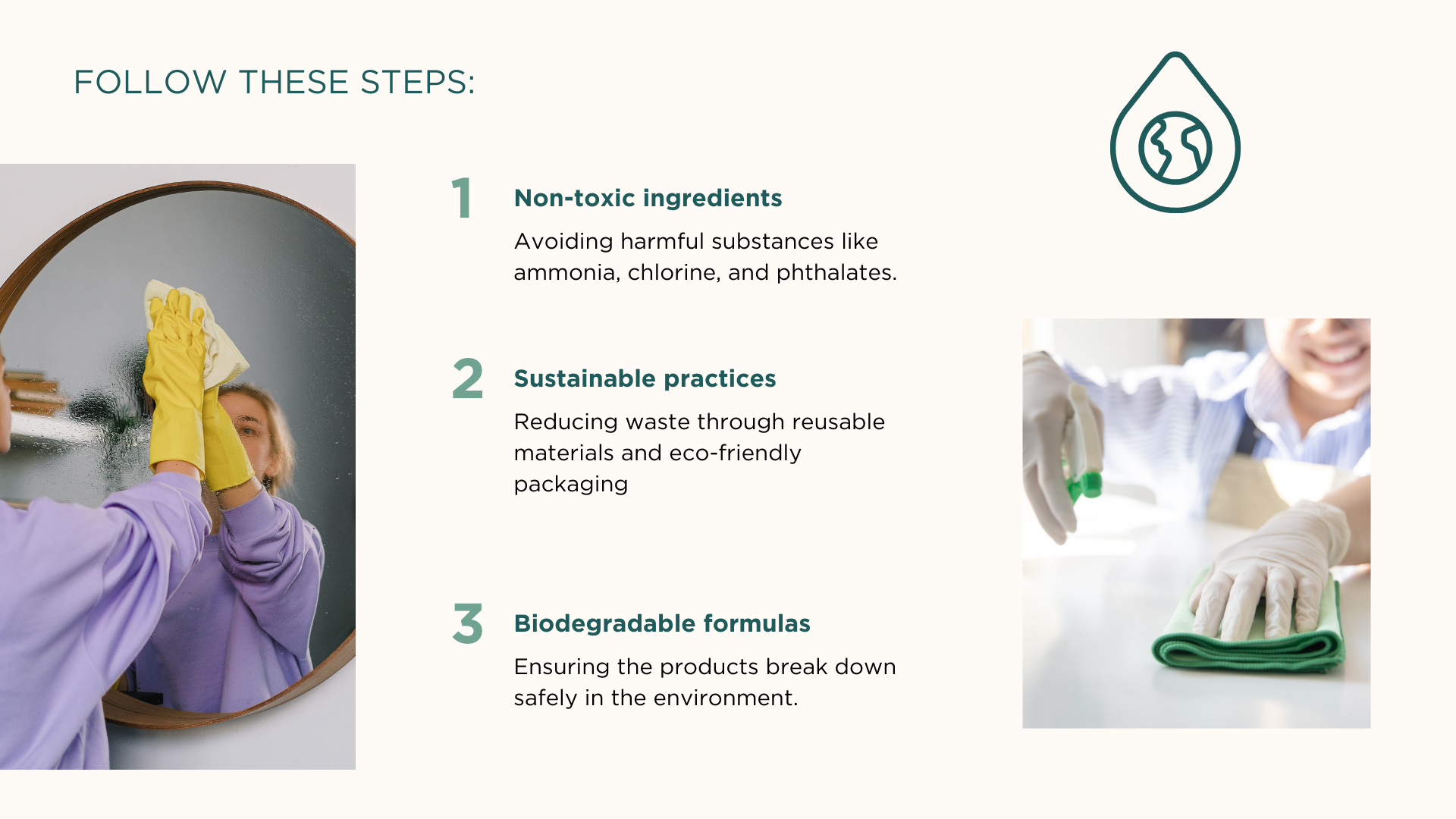 FOLLOW THESE STEPS:

1

Non-toxic ingredients

Avoiding harmful substances like ammonia, chlorine, and phthalates.

2

Sustainable practices

Reducing waste through reusable materials and eco-friendly packaging

3

Biodegradable formulas

Ensuring the products break down safely in the environment.